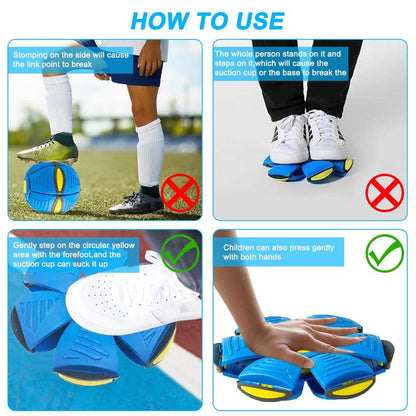 HOW TO USE

Stomping on the side will cause the link point to break

The whole person stands on it and steps on it,which will cause the suction cup or the base to break the

Gently step on the circular yellow area with the forefoot,and the suction cup can suck it up

Children can also press gently with both hands